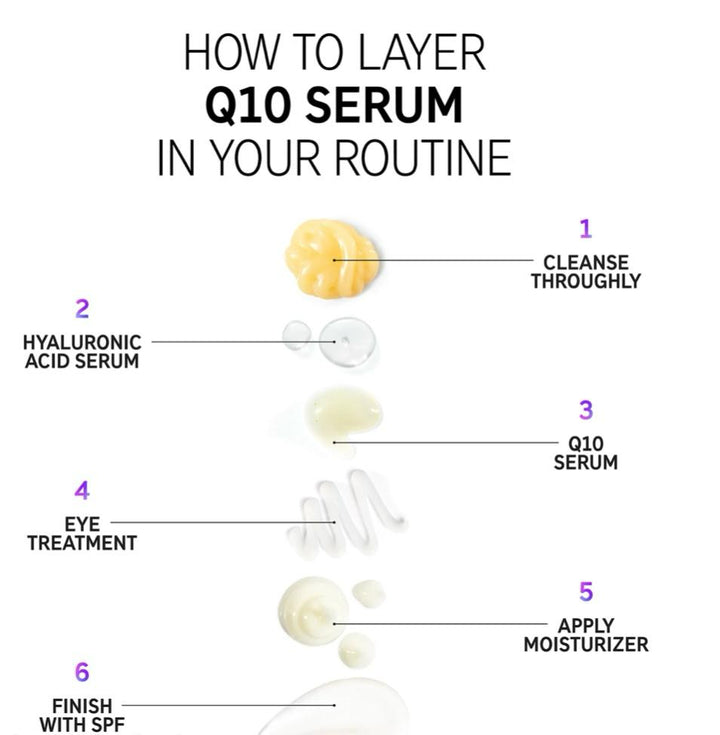 HOW TO LAYER
Q10 SERUM
IN YOUR ROUTINE

1
CLEANSE THROUGHLY

2
HYALURONIC ACID SERUM

3
Q10 SERUM

4
EYE TREATMENT

5
APPLY MOISTURIZER

6
FINISH WITH SPF